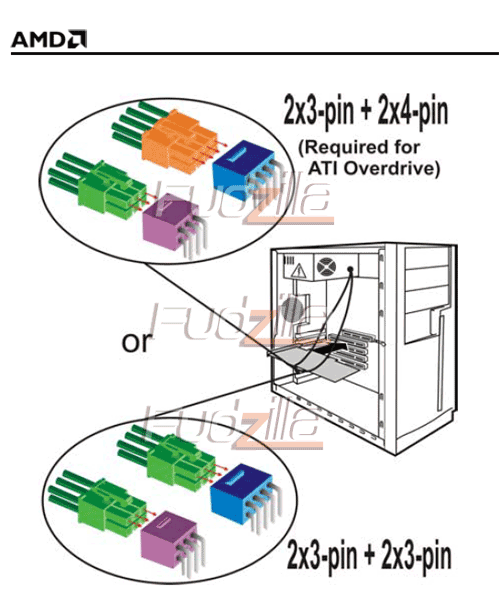 AMD

2x3-pin + 2x4-pin
(Required for ATI Overdrive)

Fudzilla

Fudzilla

or

Fudzilla

2x3-pin + 2x3-pin